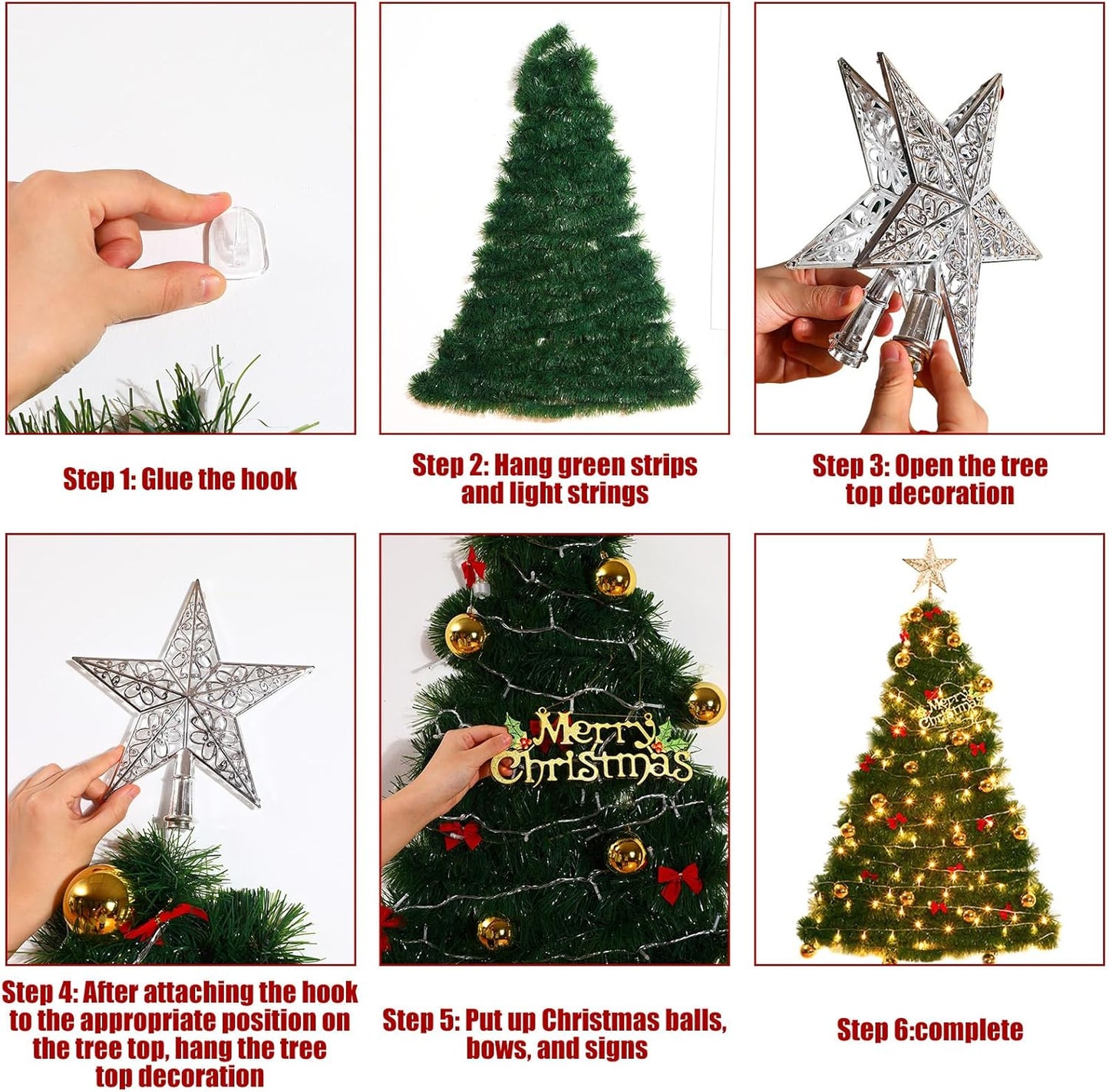 Step 1: Glue the hook

Step 2: Hang green strips and light strings

Step 3: Open the tree top decoration

Merry Christmas

Merry Christmas

Step 4: After attaching the hook to the appropriate position on the tree top, hang the tree top decoration

Step 5: Put up Christmas balls, bows, and signs

Step 6:complete