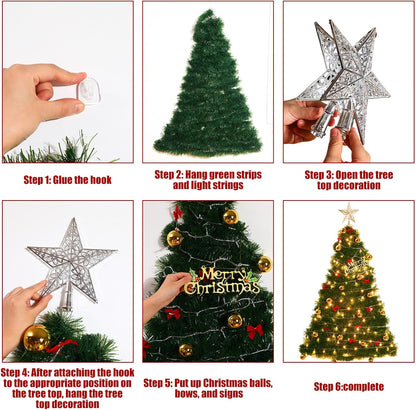 Step 1: Glue the hook

Step 2: Hang green strips and light strings

Step 3: Open the tree top decoration

Merry Christmas

Step 4: After attaching the hook to the appropriate position on the tree top, hang the tree top decoration

Step 5: Put up Christmas balls, bows, and signs

Step 6:complete